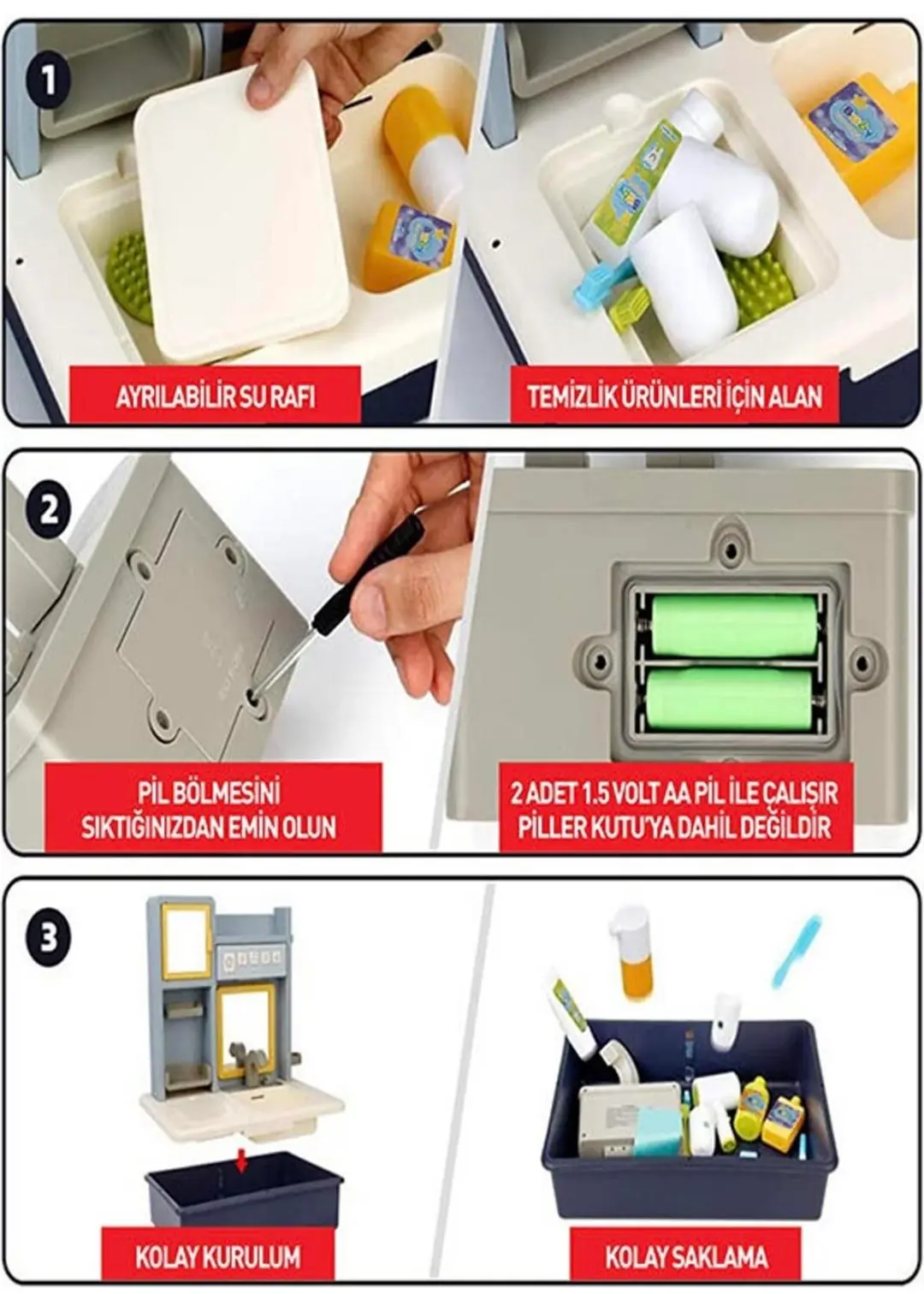 1

AYRILABİLİR SU RAFI

TEMİZLİK ÜRÜNLERİ İÇİN ALAN

2

PİL BÖLMESİNİ SIKTIĞINIZDAN EMİN OLUN

2 ADET 1.5 VOLT AA PİL İLE ÇALIŞIR PİLLER KUTU'YA DAHİL DEĞİLDİR

3

KOLAY KURULUM

KOLAY SAKLAMA